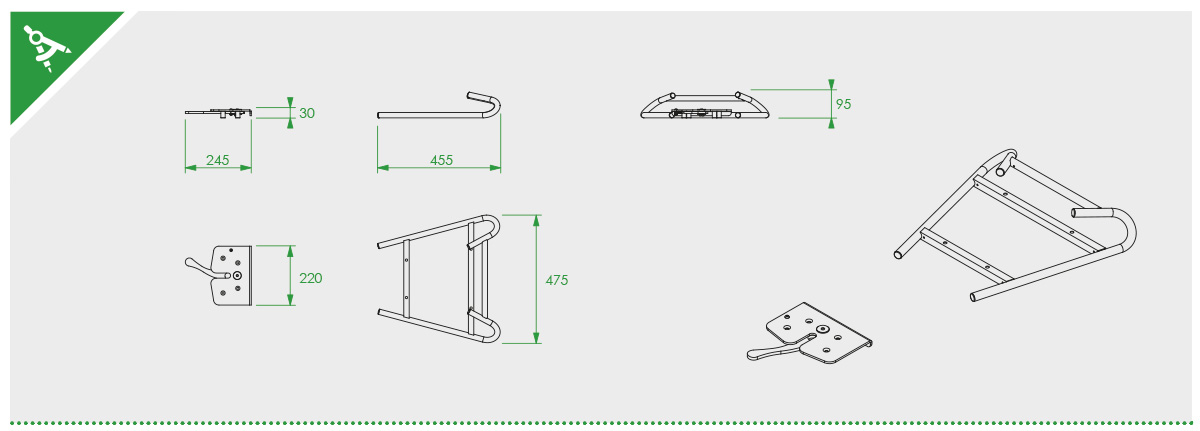 30

245

455

95

220

475